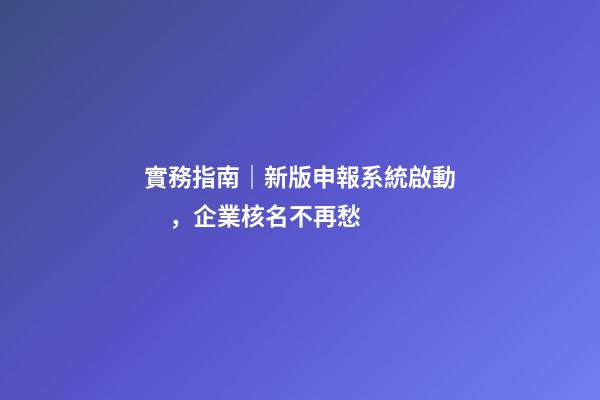 實務指南｜新版申報系統啟動，企業核名不再愁